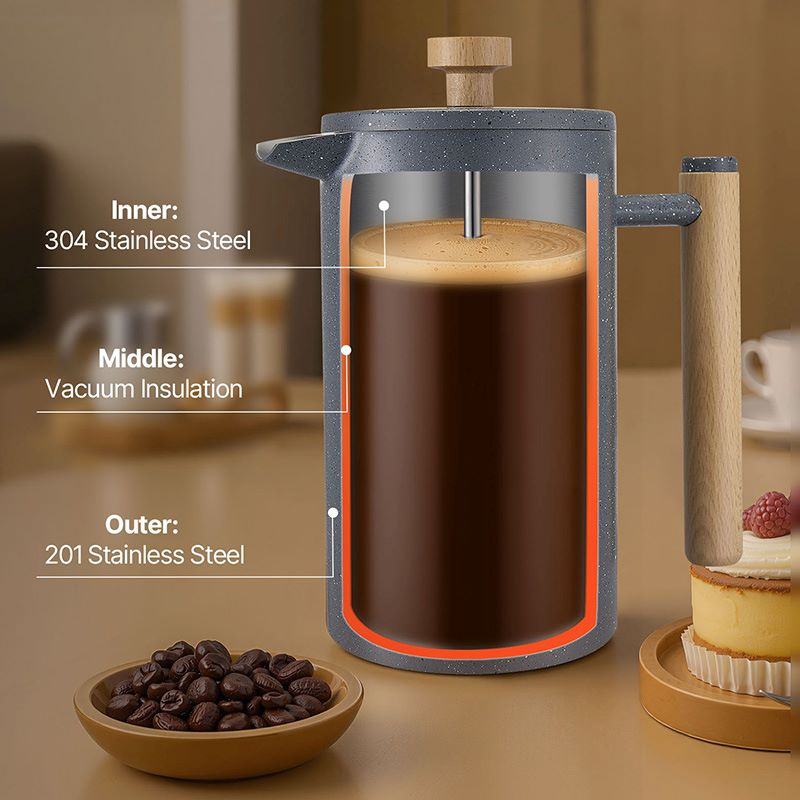 Inner:
304 Stainless Steel

Middle:
Vacuum Insulation

Outer:
201 Stainless Steel